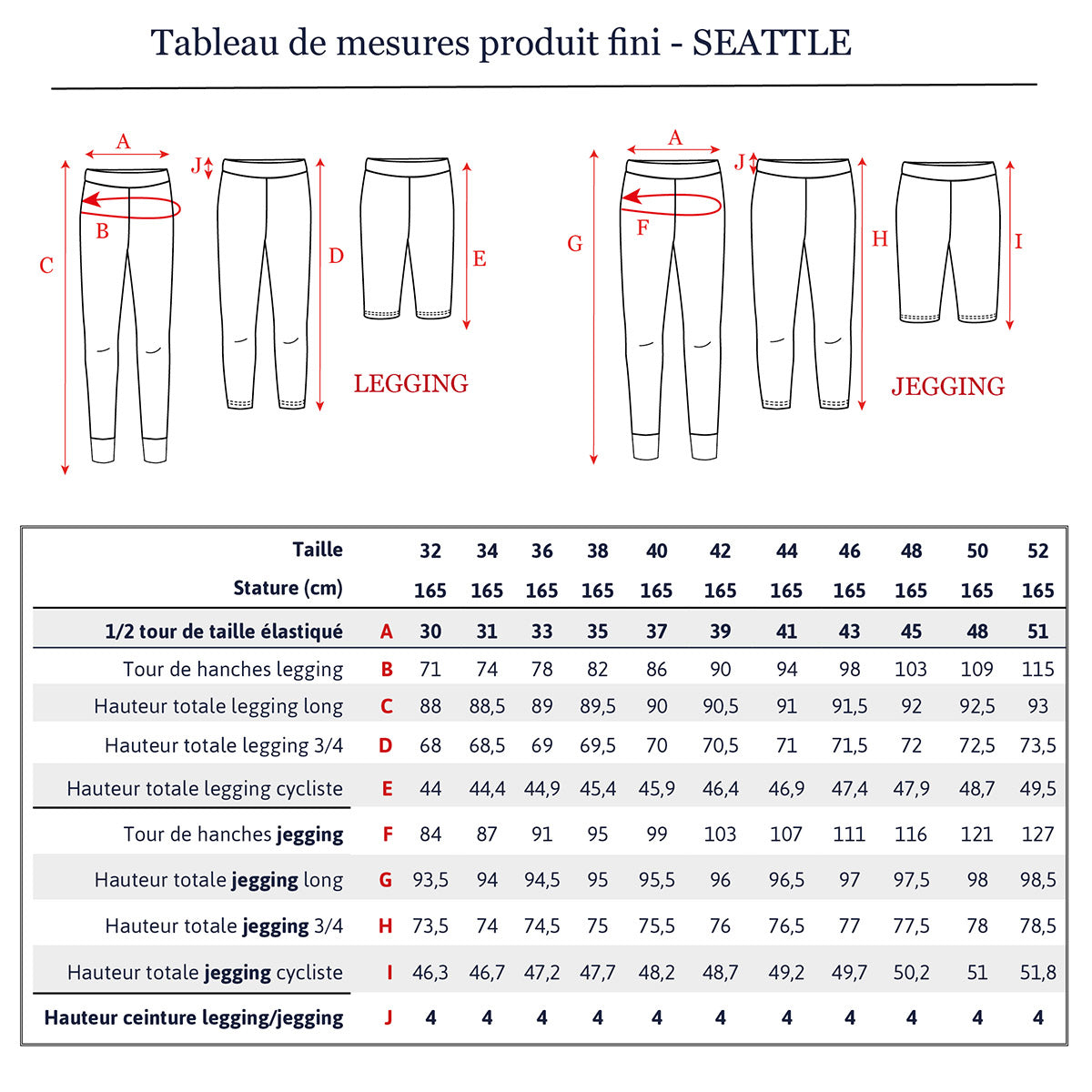 Tableau de mesures produit fini - SEATTLE

A
J
B
C
D
E
LEGGING

A
J
F
G
H
I
JEGGING

| Taille | | 32 | 34 | 36 | 38 | 40 | 42 | 44 | 46 | 48 | 50 | 52 |
|---|---|---|---|---|---|---|---|---|---|---|---|---|
| Stature (cm) | | 165 | 165 | 165 | 165 | 165 | 165 | 165 | 165 | 165 | 165 | 165 |
| 1/2 tour de taille élastiqué | A | 30 | 31 | 33 | 35 | 37 | 39 | 41 | 43 | 45 | 48 | 51 |
| Tour de hanches legging | B | 71 | 74 | 78 | 82 | 86 | 90 | 94 | 98 | 103 | 109 | 115 |
| Hauteur totale legging long | C | 88 | 88,5 | 89 | 89,5 | 90 | 90,5 | 91 | 91,5 | 92 | 92,5 | 93 |
| Hauteur totale legging 3/4 | D | 68 | 68,5 | 69 | 69,5 | 70 | 70,5 | 71 | 71,5 | 72 | 72,5 | 73,5 |
| Hauteur totale legging cycliste | E | 44 | 44,4 | 44,9 | 45,4 | 45,9 | 46,4 | 46,9 | 47,4 | 47,9 | 48,7 | 49,5 |
| Tour de hanches jegging | F | 84 | 87 | 91 | 95 | 99 | 103 | 107 | 111 | 116 | 121 | 127 |
| Hauteur totale jegging long | G | 93,5 | 94 | 94,5 | 95 | 95,5 | 96 | 96,5 | 97 | 97,5 | 98 | 98,5 |
| Hauteur totale jegging 3/4 | H | 73,5 | 74 | 74,5 | 75 | 75,5 | 76 | 76,5 | 77 | 77,5 | 78 | 78,5 |
| Hauteur totale jegging cycliste | I | 46,3 | 46,7 | 47,2 | 47,7 | 48,2 | 48,7 | 49,2 | 49,7 | 50,2 | 51 | 51,8 |
| Hauteur ceinture legging/jegging | J | 4 | 4 | 4 | 4 | 4 | 4 | 4 | 4 | 4 | 4 | 4 |